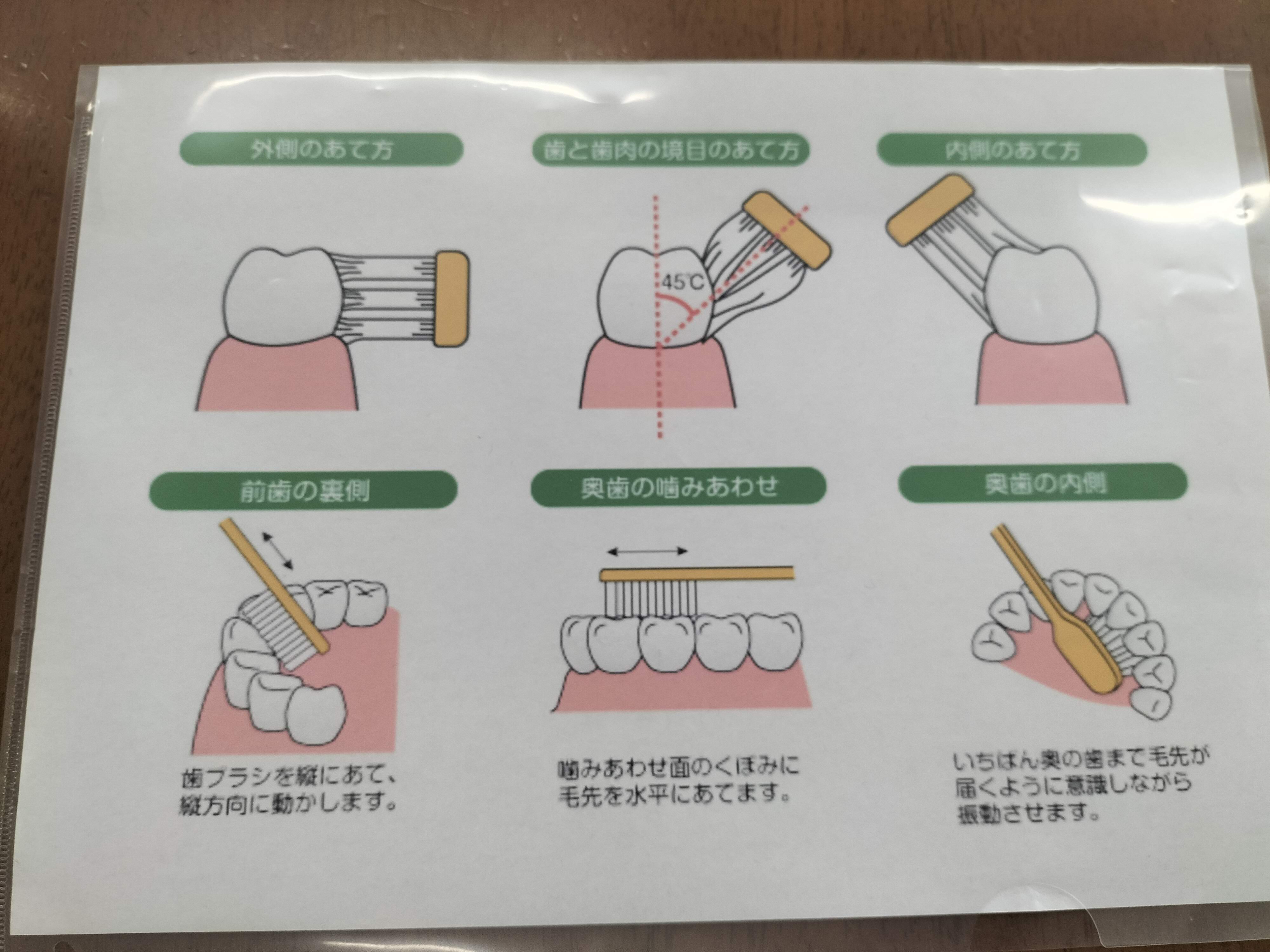 外側のあて方

歯と歯肉の境目のあて方

45℃

内側のあて方

前歯の裏側

歯ブラシを縦にあて、縦方向に動かします。

奥歯の噛みあわせ

噛みあわせ面のくぼみに毛先を水平にあてます。

奥歯の内側

いちばん奥の歯まで毛先が届くように意識しながら振動させます。